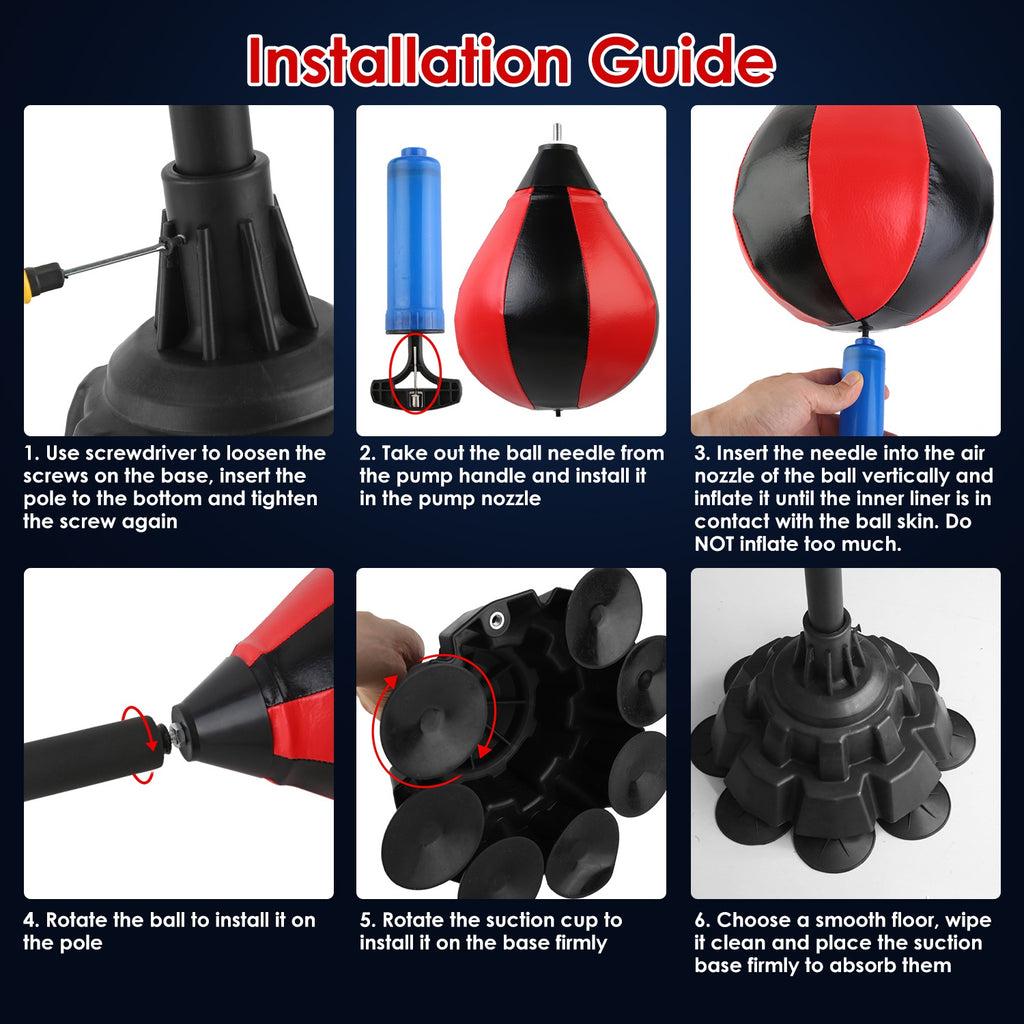 Installation Guide

1. Use screwdriver to loosen the screws on the base, insert the pole to the bottom and tighten the screw again

2. Take out the ball needle from the pump handle and install it in the pump nozzle

3. Insert the needle into the air nozzle of the ball vertically and inflate it until the inner liner is in contact with the ball skin. Do NOT inflate too much.

4. Rotate the ball to install it on the pole

5. Rotate the suction cup to install it on the base firmly

6. Choose a smooth floor, wipe it clean and place the suction base firmly to absorb them